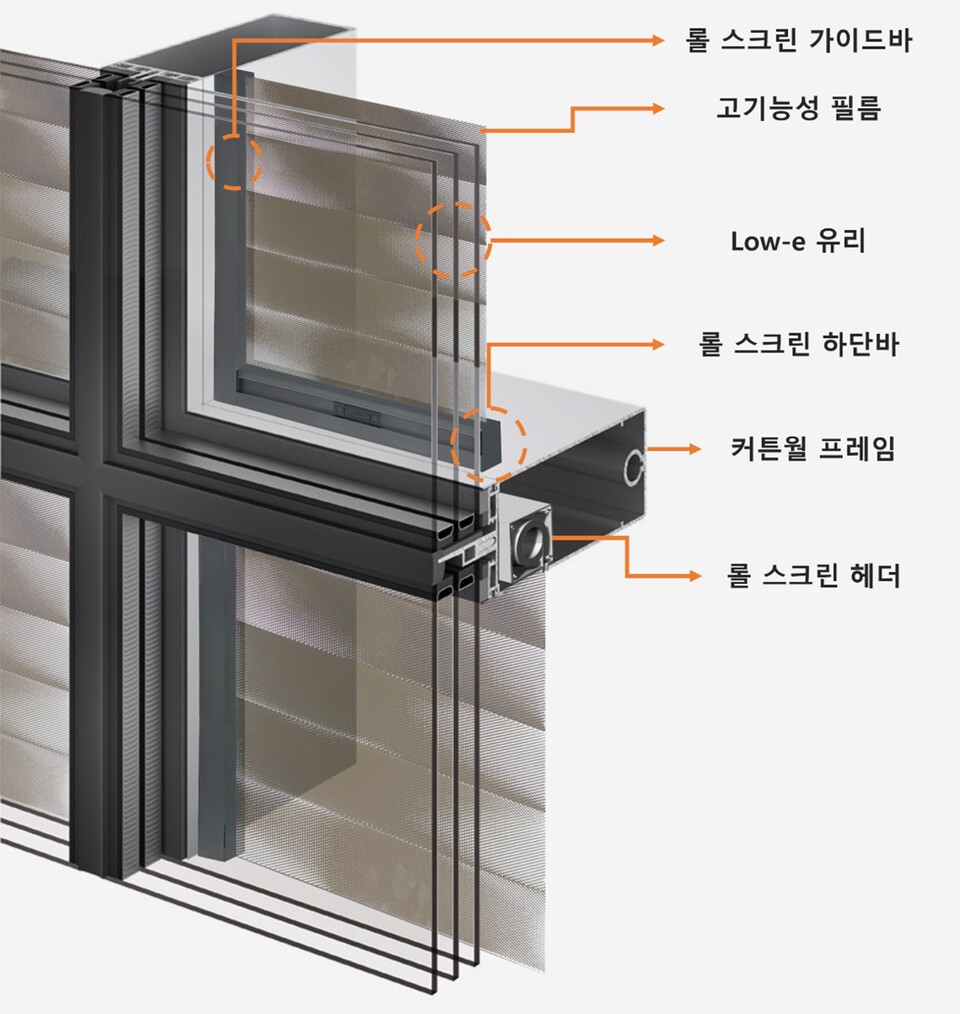 롤 스크린 가이드바

고기능성 필름

Low-e 유리

롤 스크린 하단바

커튼월 프레임

롤 스크린 헤더