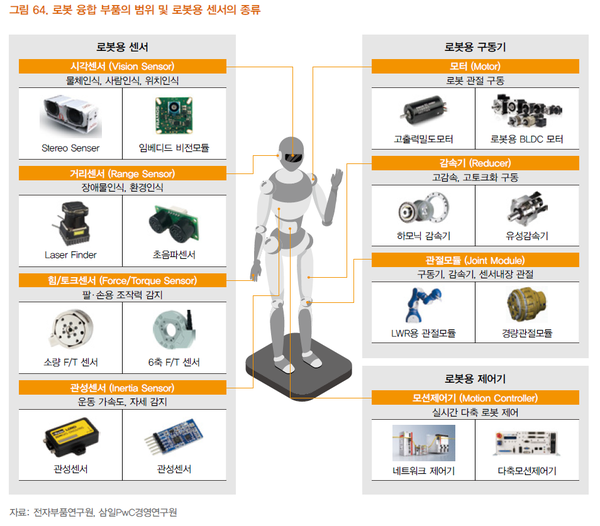 그림 64. 로봇 융합 부품의 범위 및 로봇용 센서의 종류

로봇용 센서

시각센서 (Vision Sensor)
물체인식, 사람인식, 위치인식

Stereo Senser

임베디드 비전모듈

거리센서 (Range Sensor)
장애물인식, 환경인식

Laser Finder

초음파센서

힘/토크센서 (Force/Torque Sensor)
팔·손용 조작력 감지

소량 F/T 센서

6축 F/T 센서

관성센서 (Inertia Sensor)
운동 가속도, 자세 감지

관성센서

관성센서

로봇용 구동기

모터 (Motor)
로봇 관절 구동

고출력밀도모터

로봇용 BLDC 모터

감속기 (Reducer)
고감속, 고토크화 구동

하모닉 감속기

유성감속기

관절모듈 (Joint Module)
구동기, 감속기, 센서내장 관절

LWR용 관절모듈

경량관절모듈

로봇용 제어기

모션제어기 (Motion Controller)
실시간 다축 로봇 제어

네트워크 제어기

다축모션제어기

자료: 전자부품연구원, 삼일PwC경영연구원